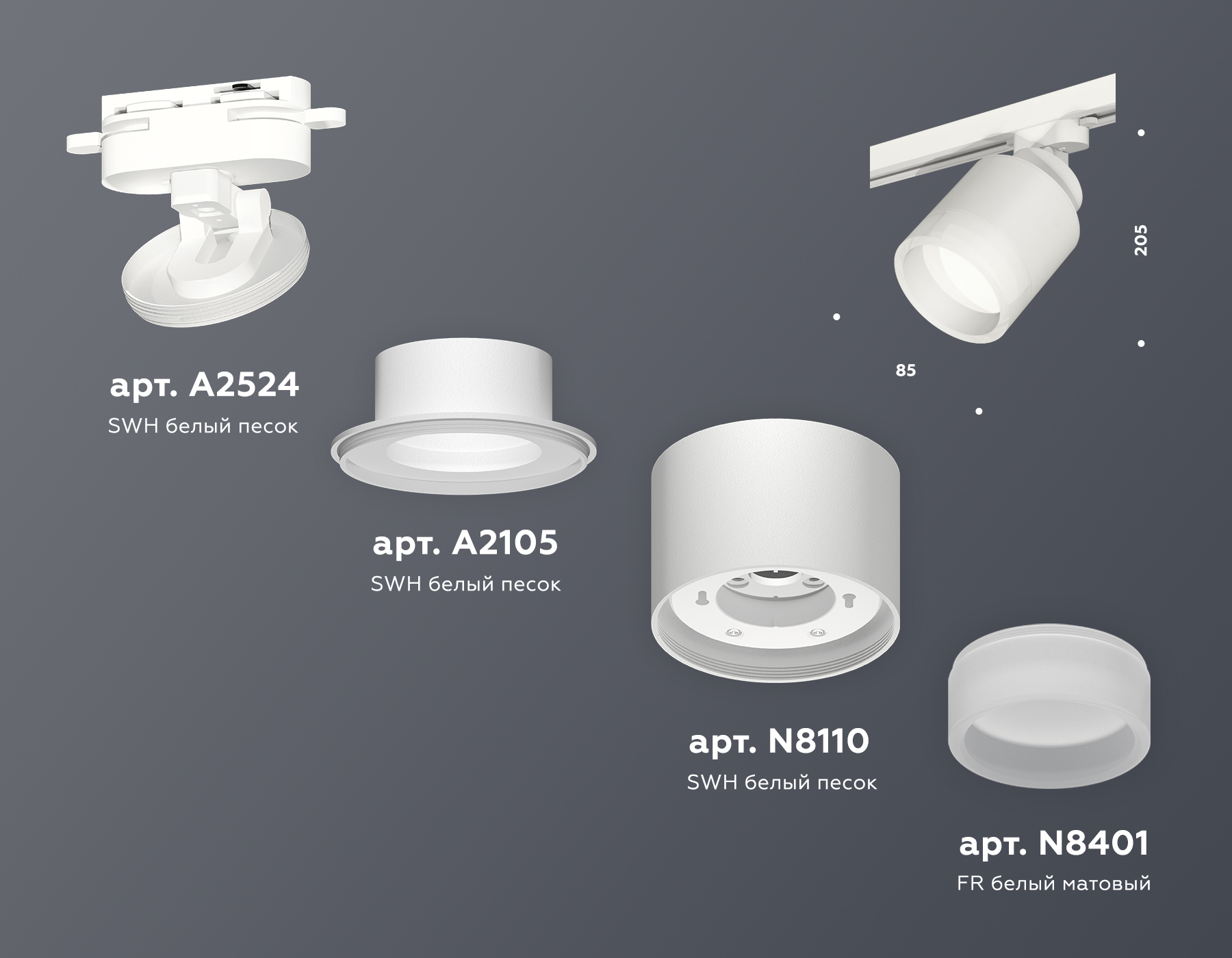 205

85

арт. A2524
SWH белый песок

арт. A2105
SWH белый песок

арт. N8110
SWH белый песок

арт. N8401
FR белый матовый