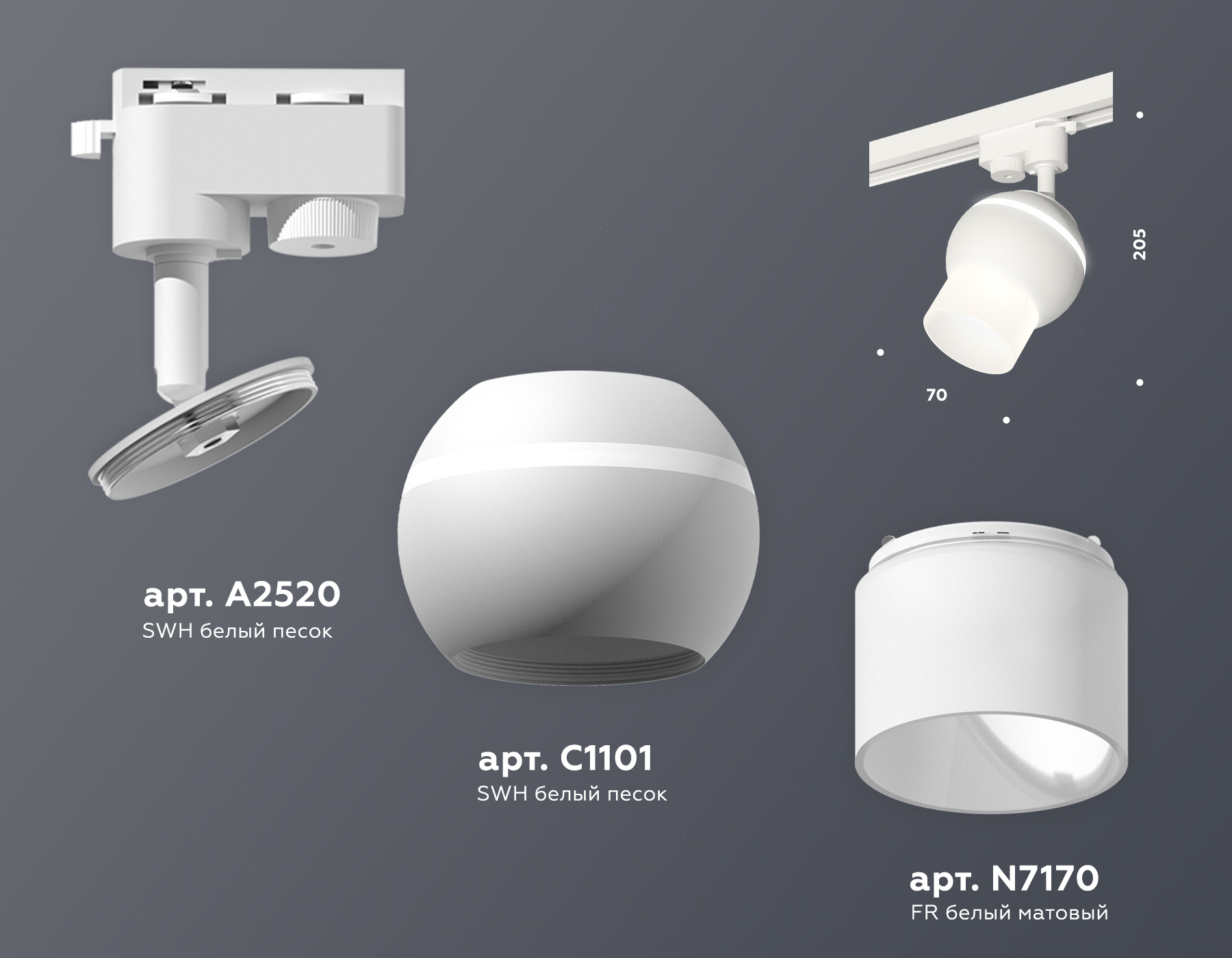 205

70

арт. A2520
SWH белый песок

арт. C1101
SWH белый песок

арт. N7170
FR белый матовый