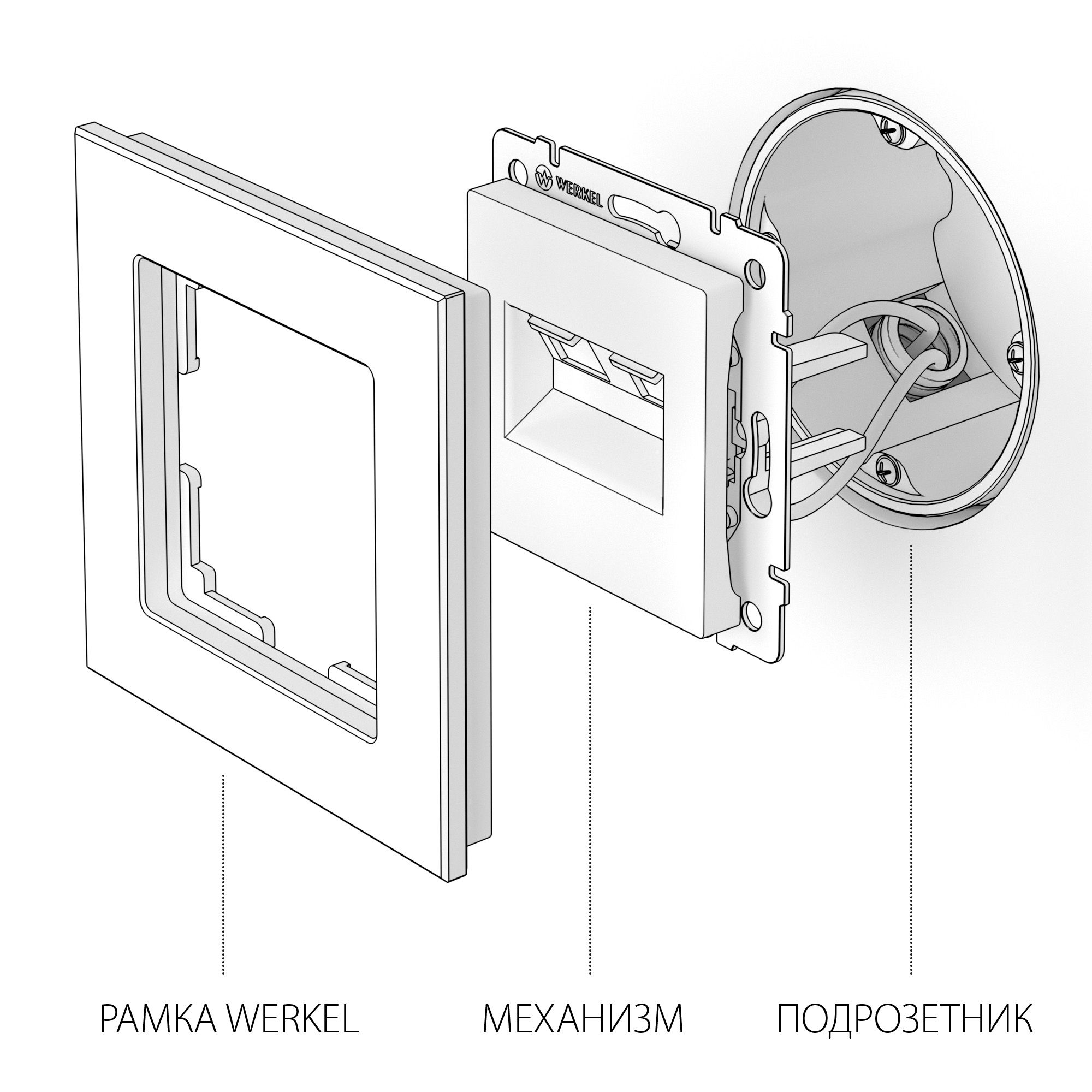 WERKEL

РАМКА WERKEL

МЕХАНИЗМ

ПОДРОЗЕТНИК