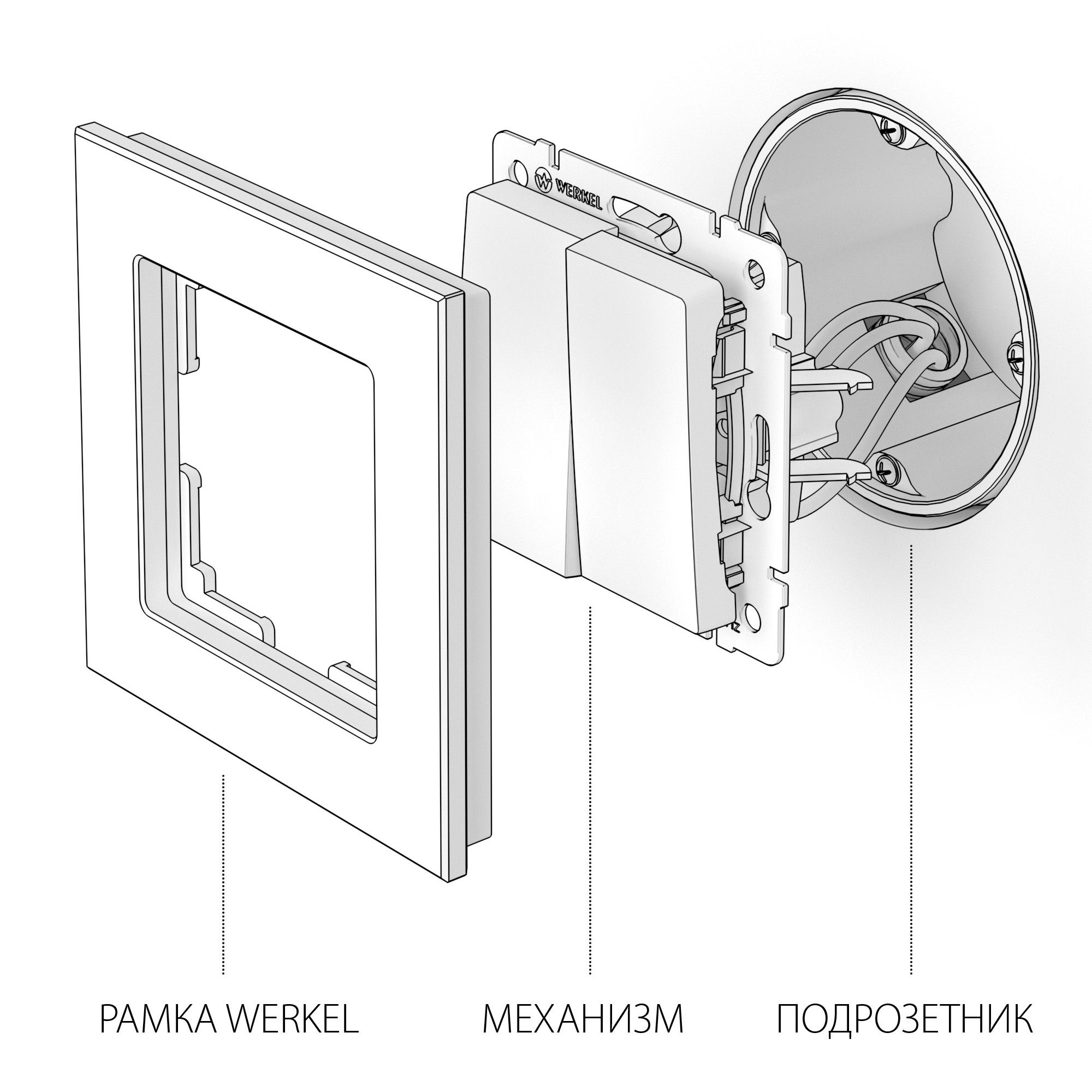 WERKEL

РАМКА WERKEL

МЕХАНИЗМ

ПОДРОЗЕТНИК