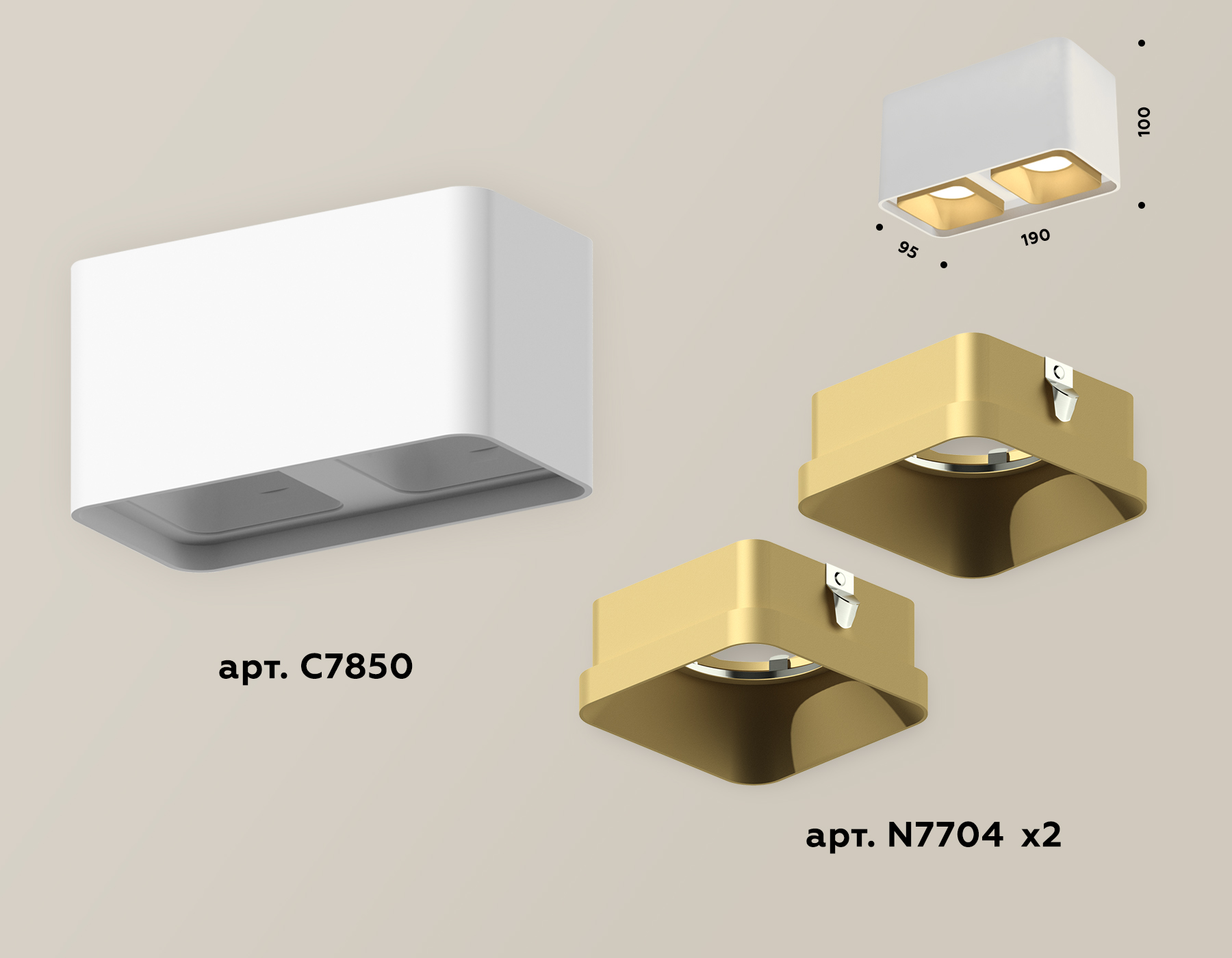 100

95

190

арт. C7850

арт. N7704 x2