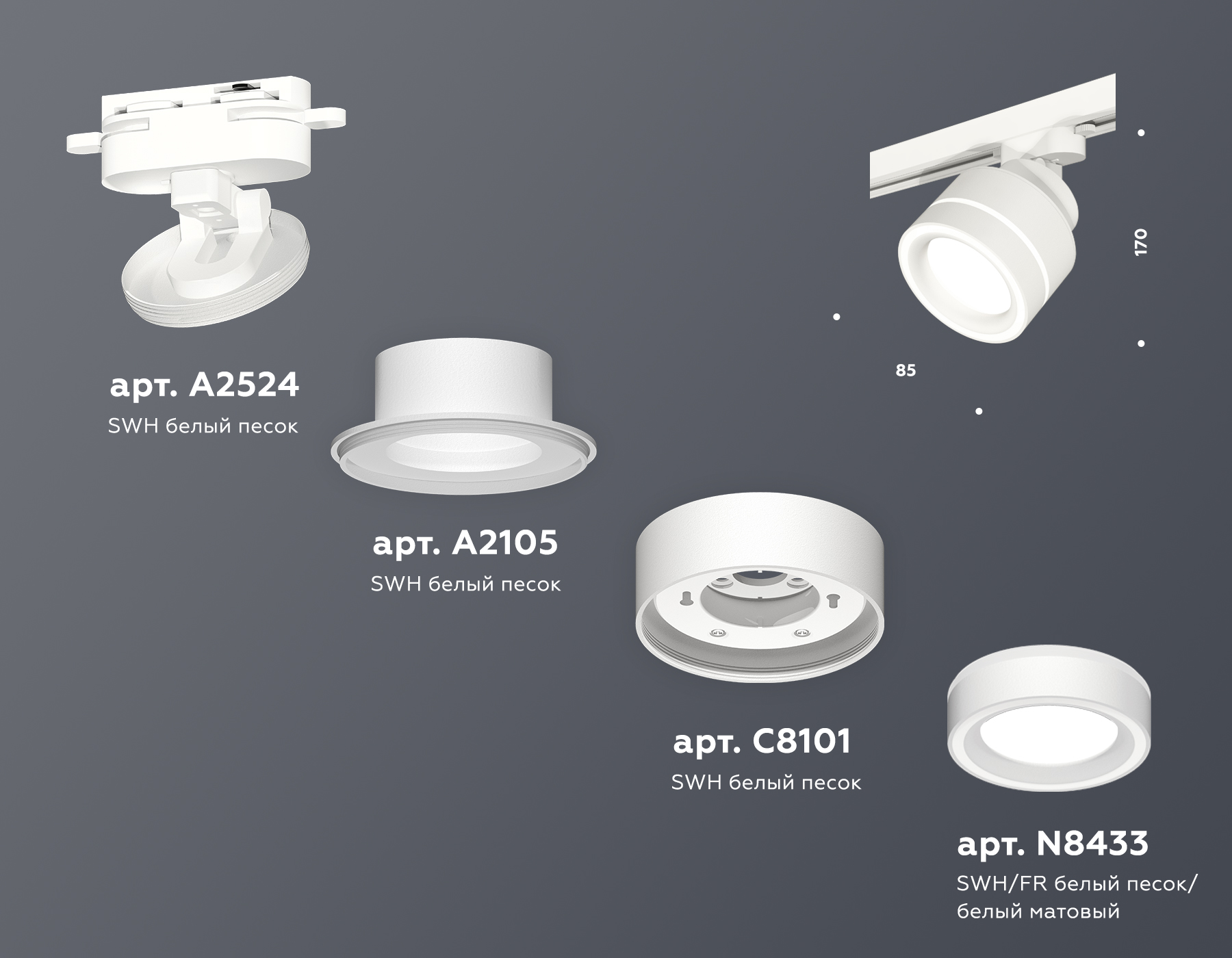 арт. A2524
SWH белый песок

арт. A2105
SWH белый песок

арт. C8101
SWH белый песок

арт. N8433
SWH/FR белый песок/ белый матовый

170

85