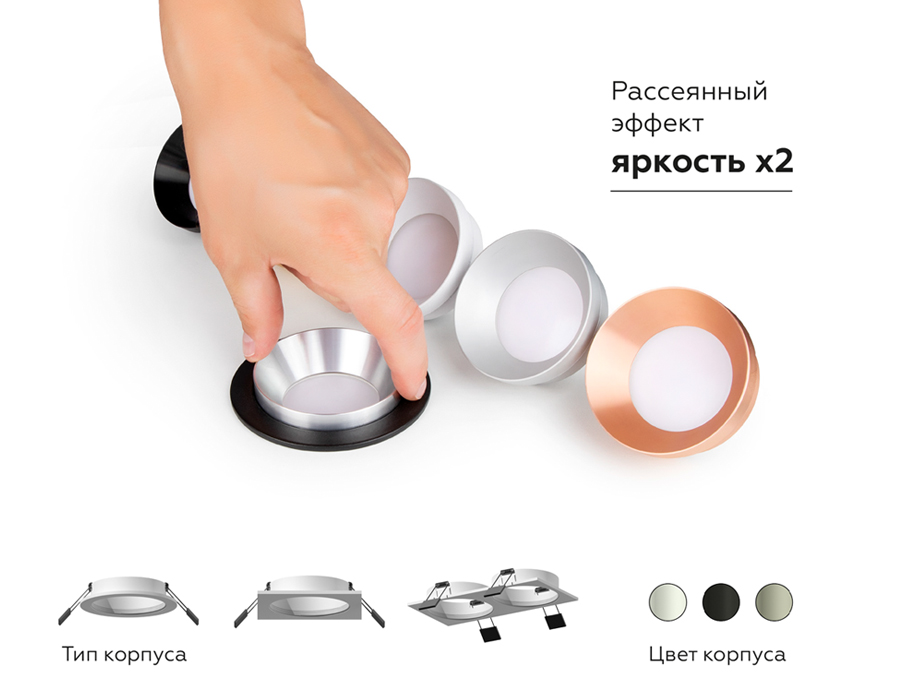 Рассеянный эффект
яркость x2

Тип корпуса

Цвет корпуса