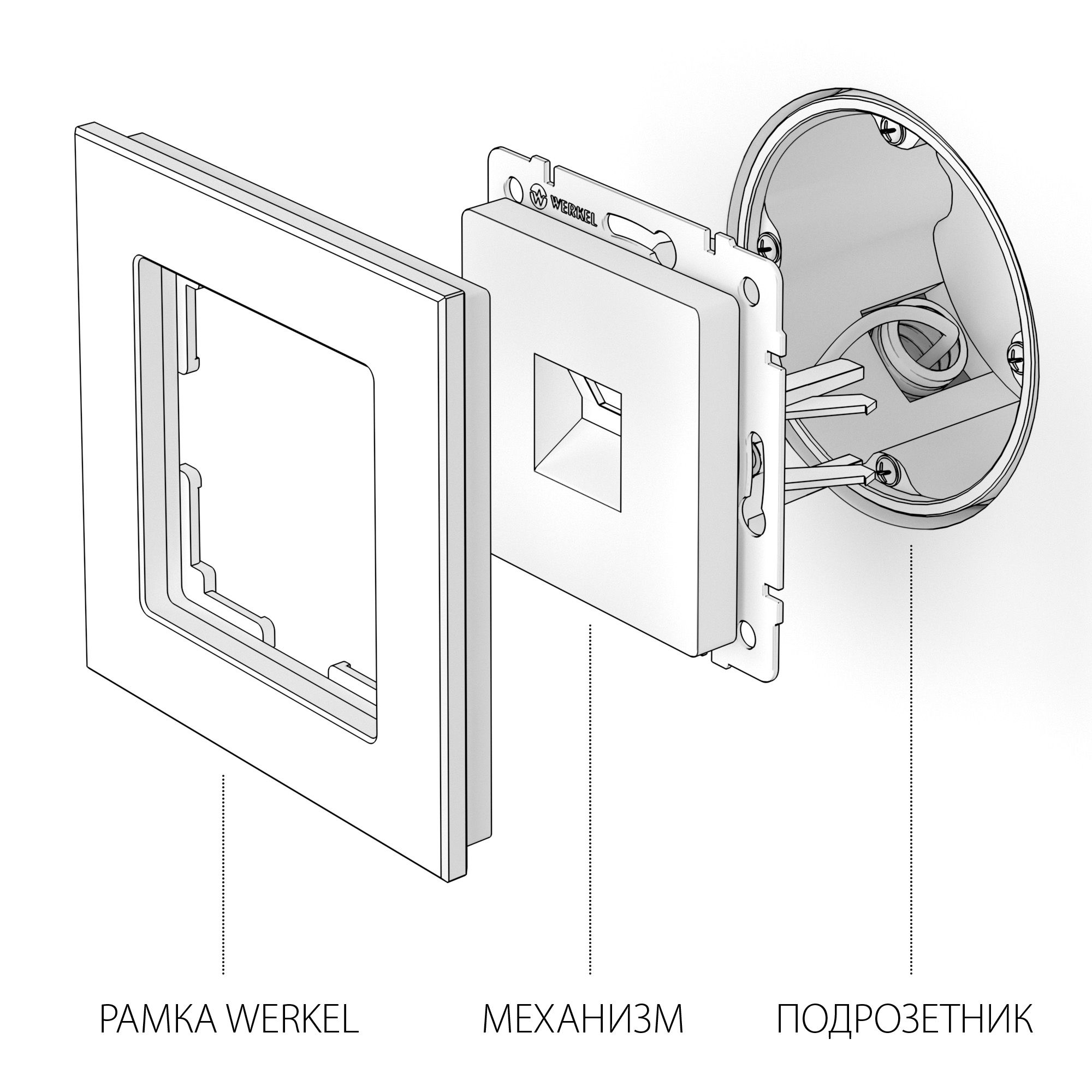 WERKEL

РАМКА WERKEL

МЕХАНИЗМ

ПОДРОЗЕТНИК