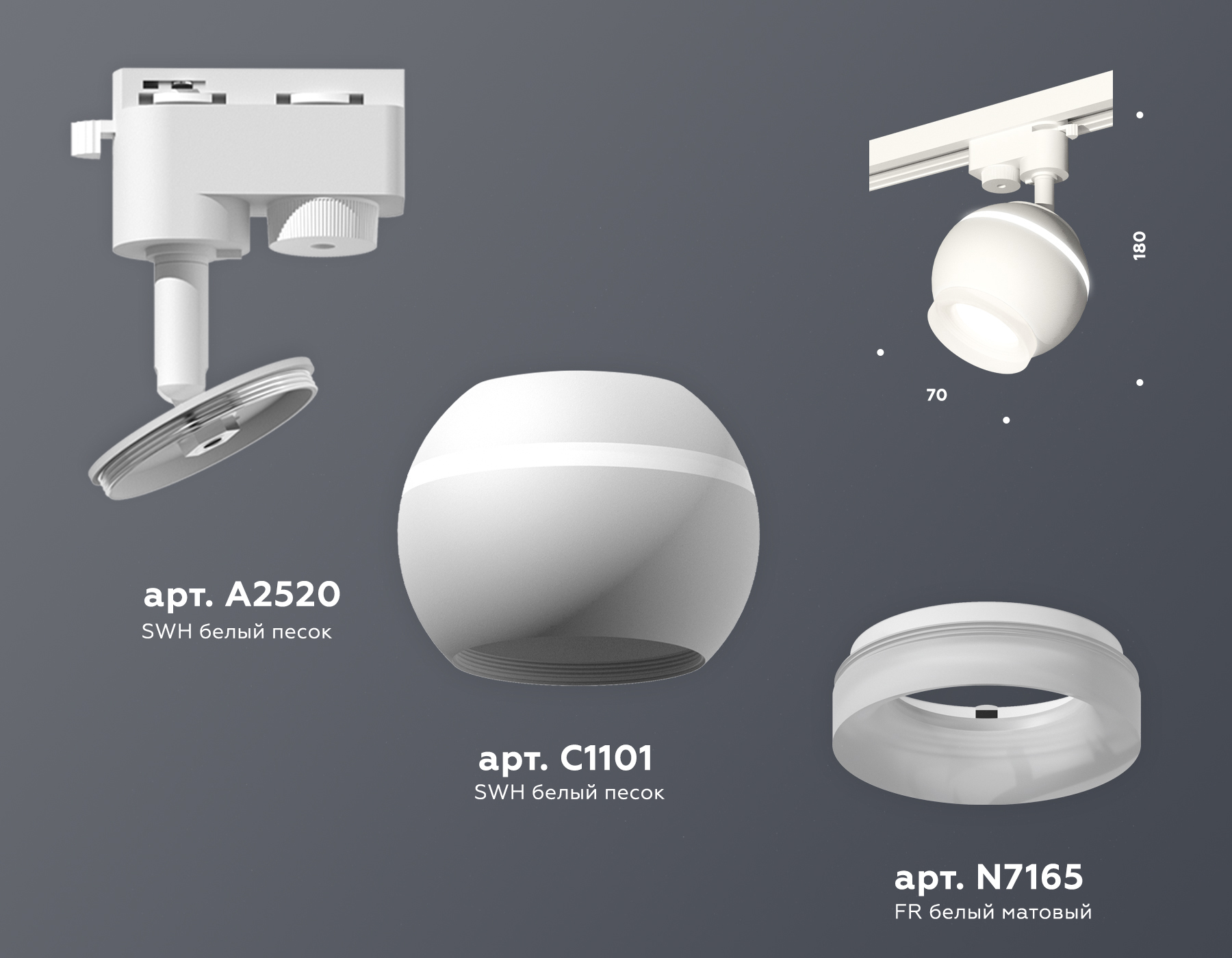 180

70

арт. A2520
SWH белый песок

арт. C1101
SWH белый песок

арт. N7165
FR белый матовый