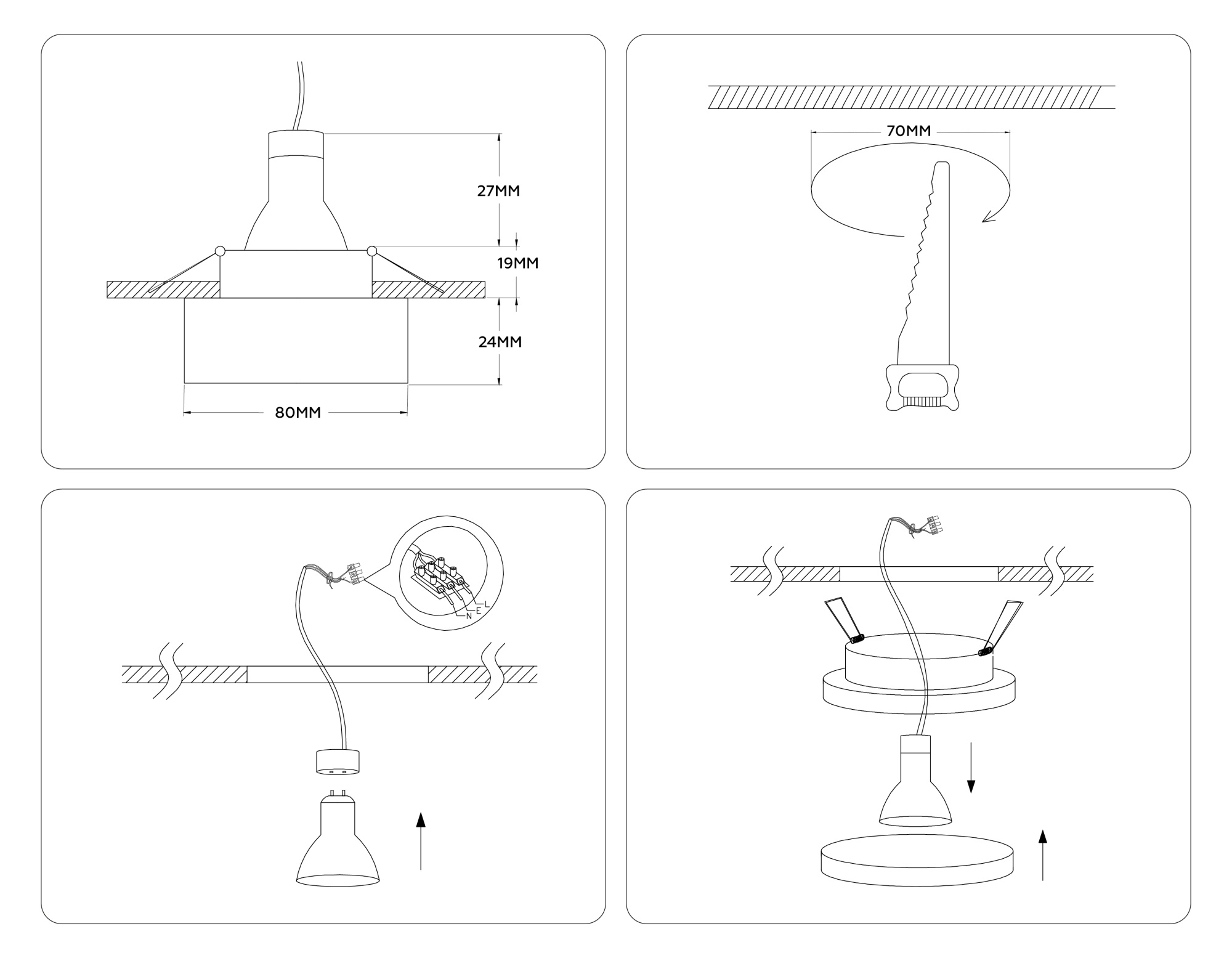 27MM
19MM
24MM
80MM

70MM

L
E
N