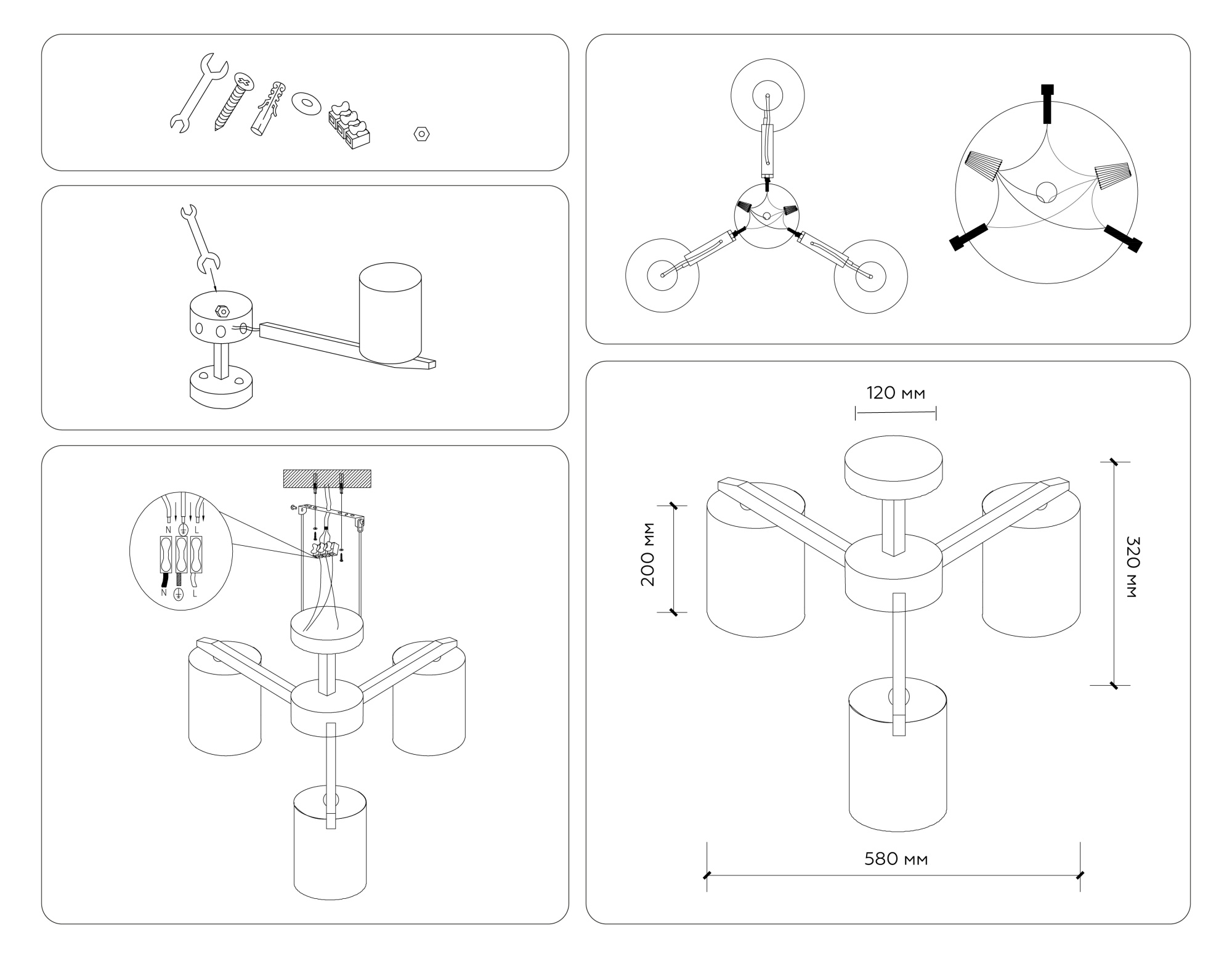 N
L
N
L

120 мм
200 мм
320 мм
580 мм